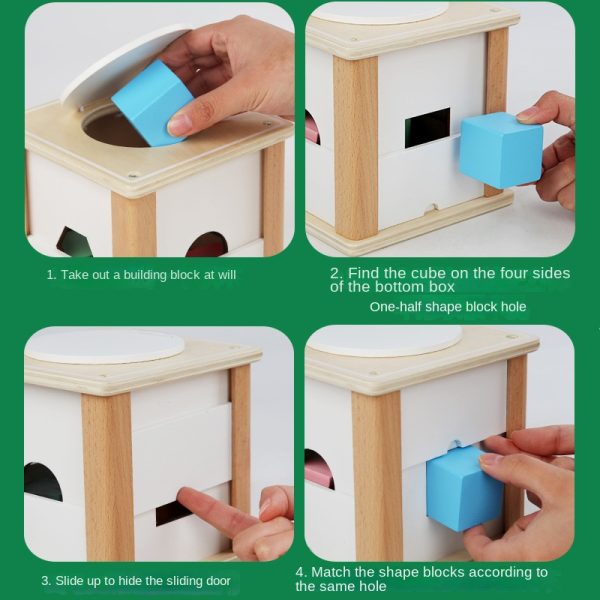 1. Take out a building block at will

2. Find the cube on the four sides of the bottom box

One-half shape block hole

3. Slide up to hide the sliding door

4. Match the shape blocks according to the same hole